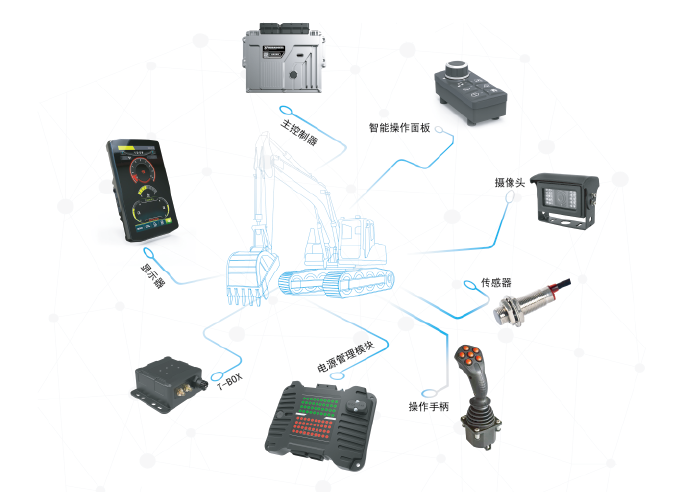 主控制器

智能操作面板

摄像头

显示器

传感器

T-BOX

电源管理模块

操作手柄